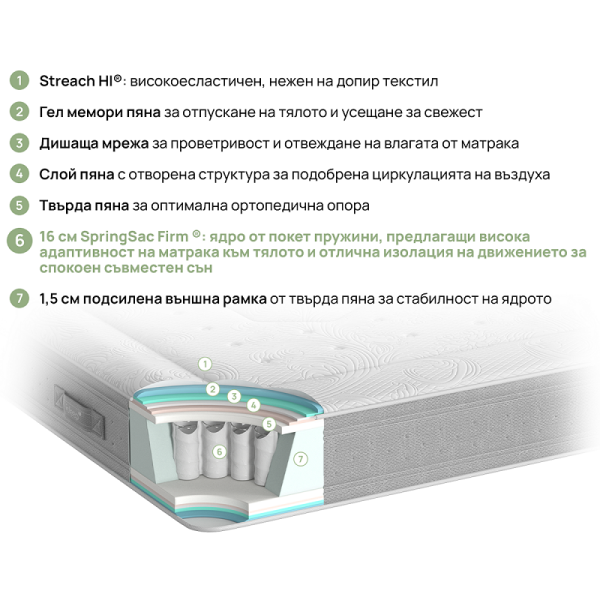 1 Streach HI®: високоеластичен, нежен на допир текстил

2 Гел мемори пяна за отпускане на тялото и усещане за свежест

3 Дишаща мрежа за проветривост и отвеждане на влагата от матрака

4 Слой пяна с отворена структура за подобрена циркулацията на въздуха

5 Твърда пяна за оптимална ортопедична опора

6 16 см SpringSac Firm ®: ядро от покет пружини, предлагащи висока адаптивност на матрака към тялото и отлична изолация на движението за спокоен съвместен сън

7 1,5 см подсилена външна рамка от твърда пяна за стабилност на ядрото

1
2
3
4
5
6
7